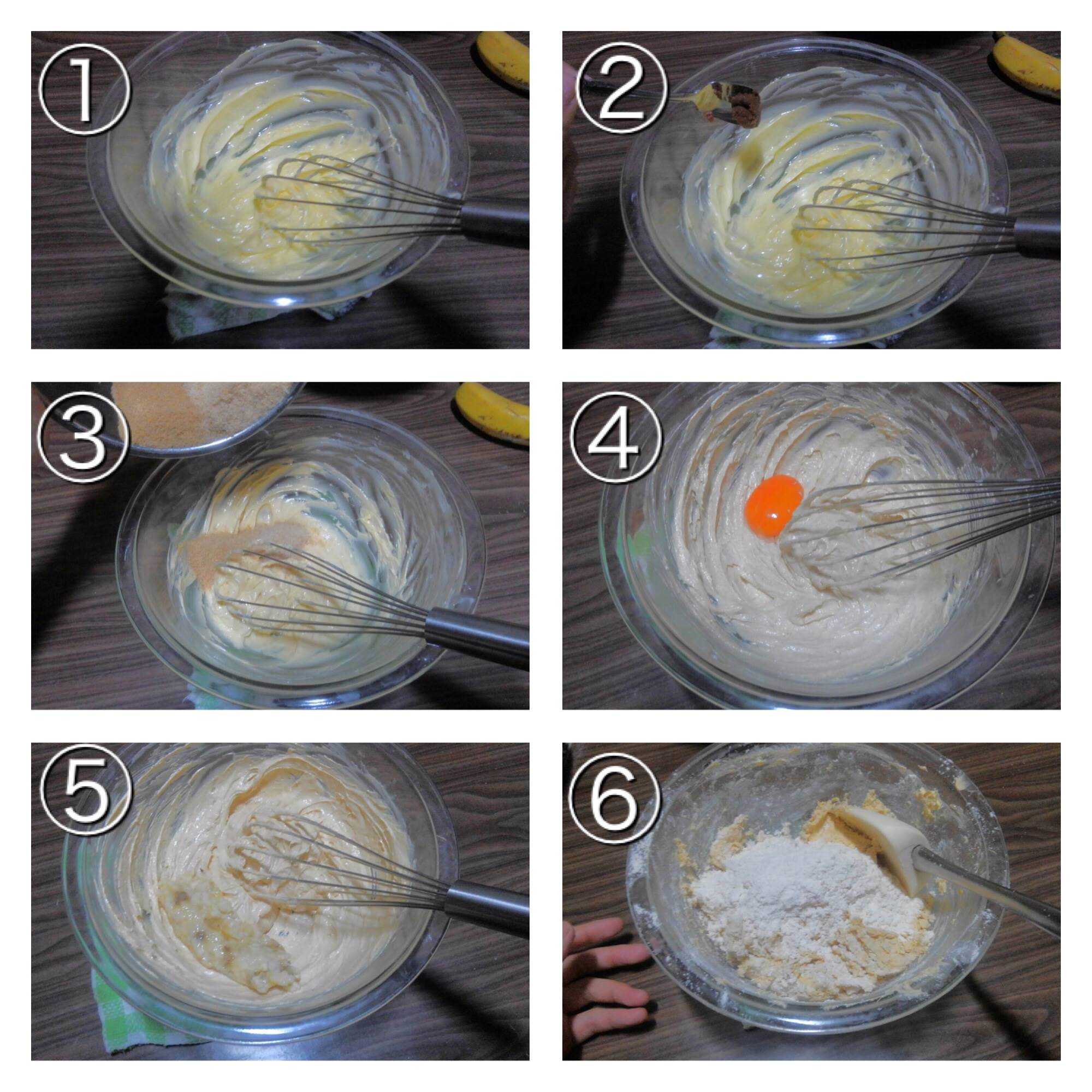 ①

②

③

④

⑤

⑥